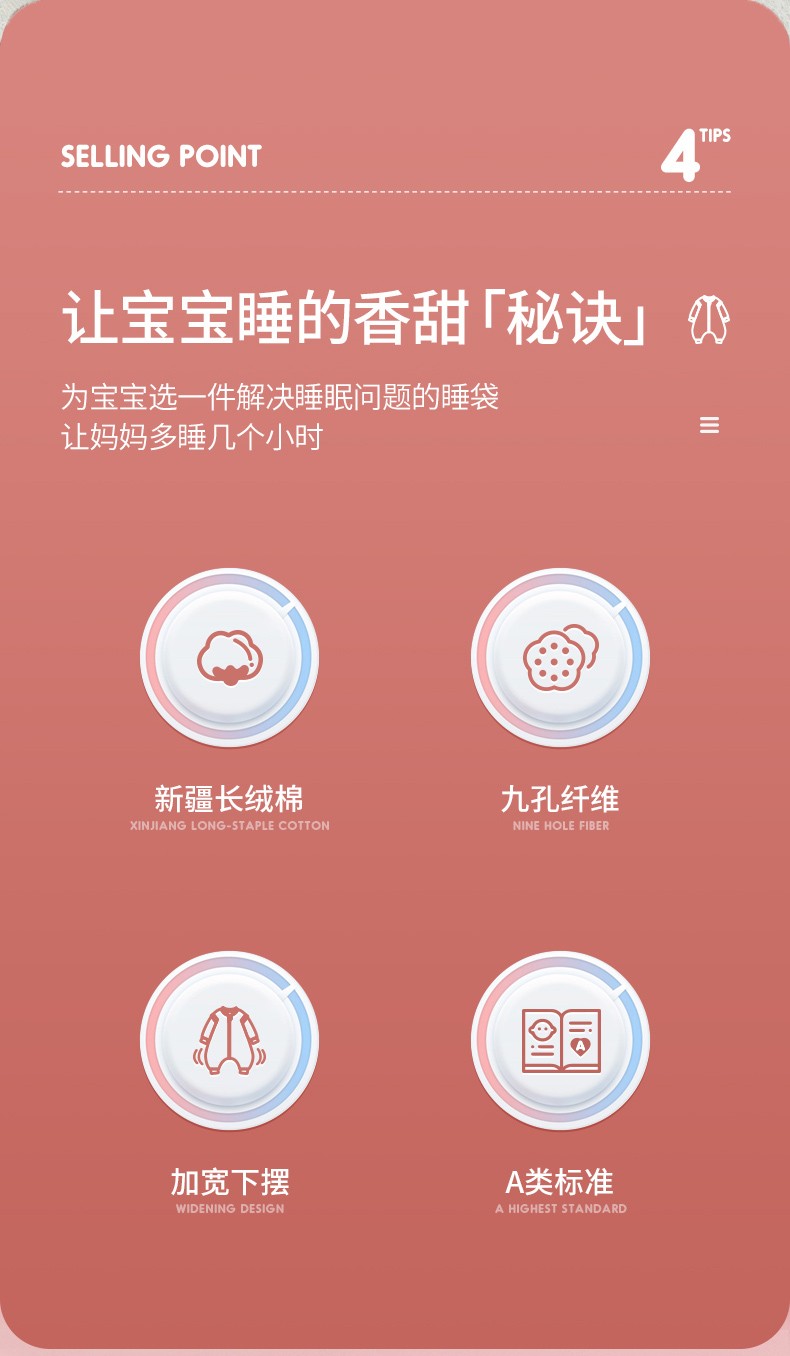 SELLING POINT

4 TIPS

让宝宝睡的香甜「秘诀」

为宝宝选一件解决睡眠问题的睡袋
让妈妈多睡几个小时

新疆长绒棉
XINJIANG LONG-STAPLE COTTON

九孔纤维
NINE HOLE FIBER

加宽下摆
WIDENING DESIGN

A类标准
A HIGHEST STANDARD