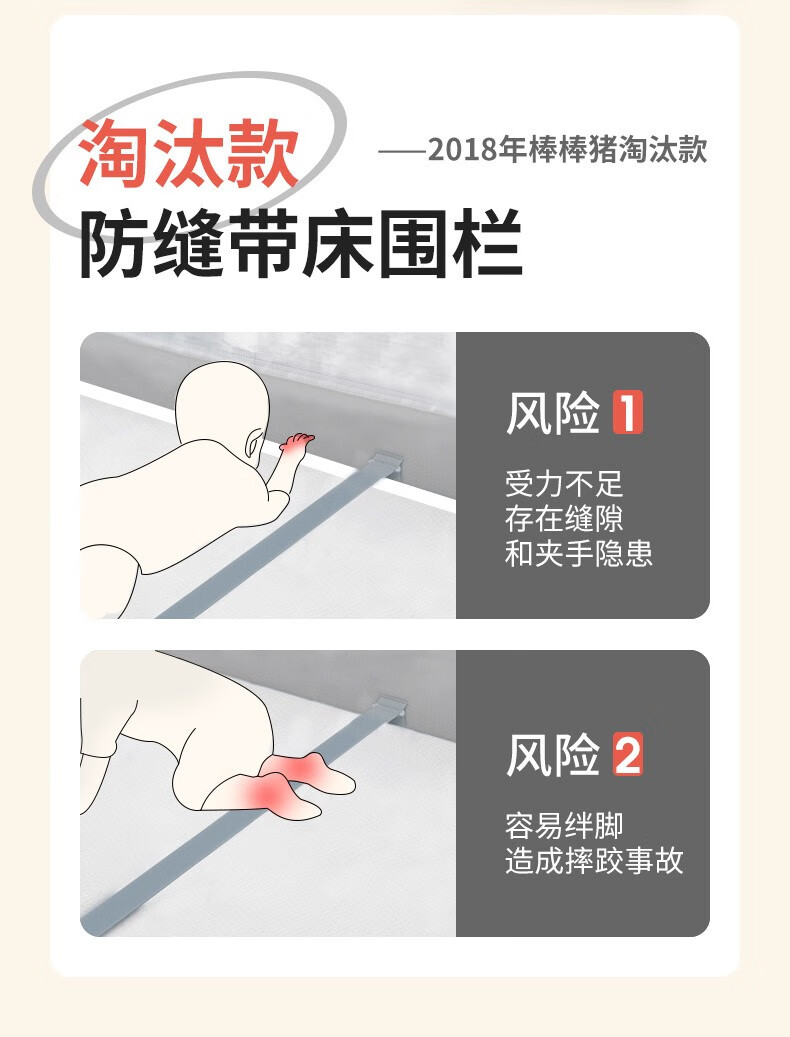 淘汰款 ——2018年棒棒猪淘汰款

防缝带床围栏

风险 1

受力不足
存在缝隙
和夹手隐患

风险 2

容易绊脚
造成摔跤事故