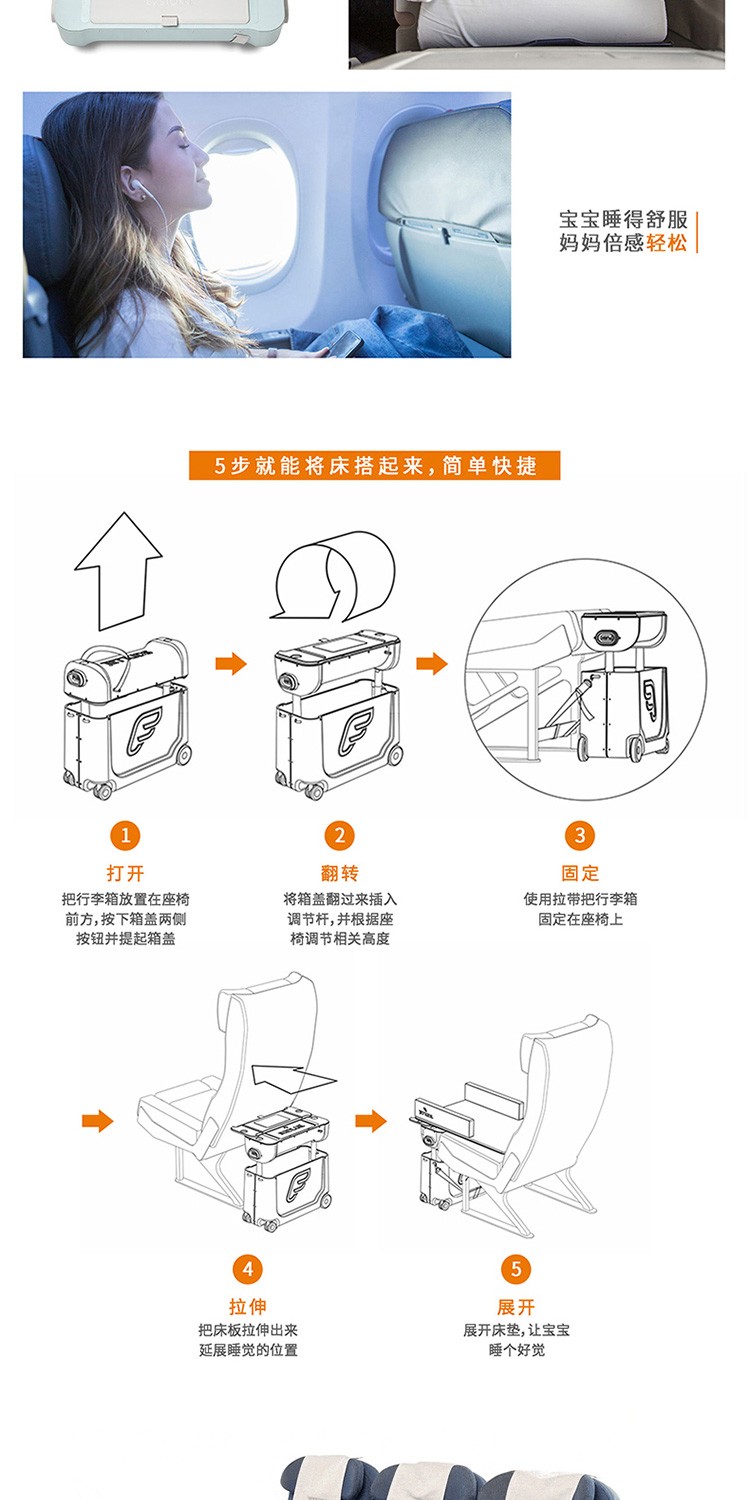 宝宝睡得舒服
妈妈倍感轻松

5步就能将床搭起来，简单快捷

1
打开
把行李箱放置在座椅前方，按下箱盖两侧按钮并提起箱盖

2
翻转
将箱盖翻过来插入调节杆，并根据座椅调节相关高度

3
固定
使用拉带把行李箱固定在座椅上

4
拉伸
把床板拉伸出来延展睡觉的位置

5
展开
展开床垫，让宝宝睡个好觉