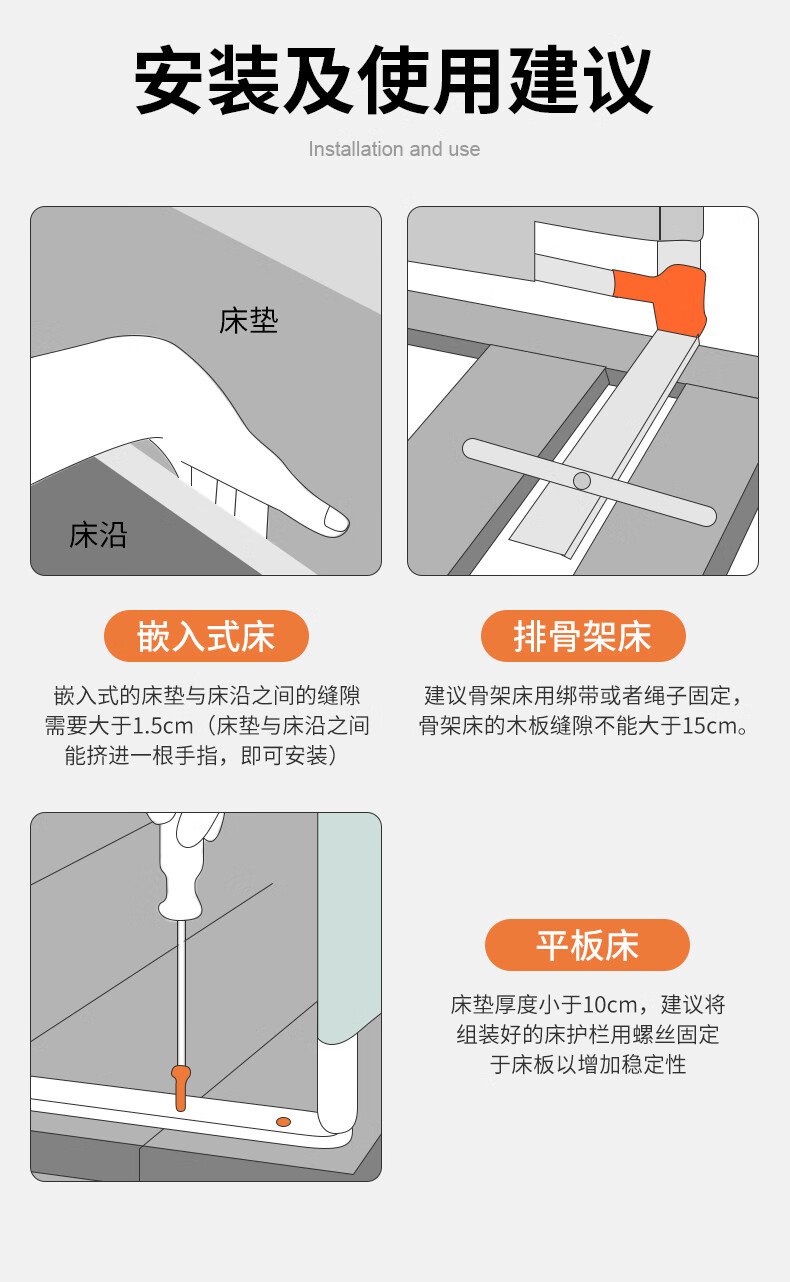 安装及使用建议

Installation and use

床垫

床沿

嵌入式床

嵌入式的床垫与床沿之间的缝隙需要大于1.5cm（床垫与床沿之间能挤进一根手指，即可安装）

排骨架床

建议骨架床用绑带或者绳子固定，骨架床的木板缝隙不能大于15cm。

平板床

床垫厚度小于10cm，建议将组装好的床护栏用螺丝固定于床板以增加稳定性