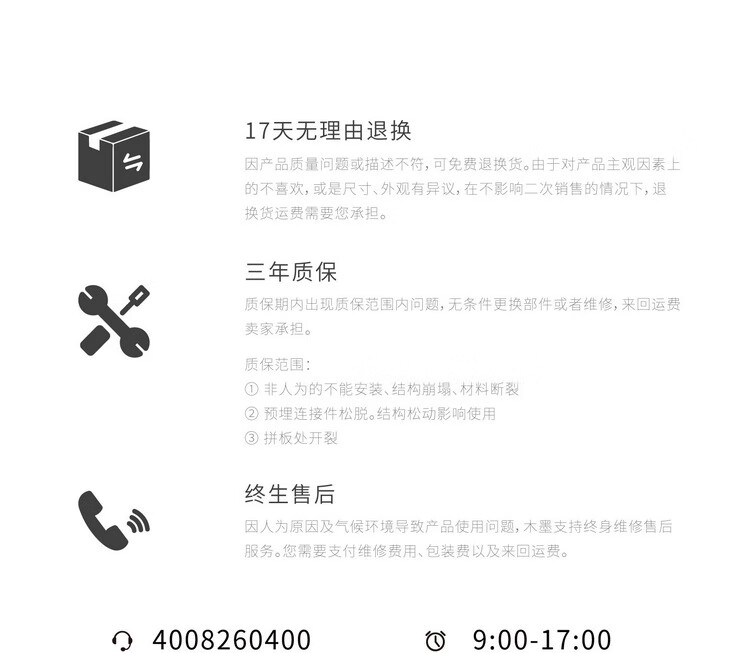 17天无理由退换

因产品质量问题或描述不符，可免费退换货。由于对产品主观因素上的不喜欢，或是尺寸、外观有异议，在不影响二次销售的情况下，退换货运费需要您承担。

三年质保

质保期内出现质保范围内问题，无条件更换部件或者维修，来回运费卖家承担。

质保范围：
① 非人为的不能安装、结构崩塌、材料断裂
② 预埋连接件松脱。结构松动影响使用
③ 拼板处开裂

终生售后

因人为原因及气候环境导致产品使用问题，木墨支持终身维修售后服务。您需要支付维修费用、包装费以及来回运费。

4008260400 9:00-17:00