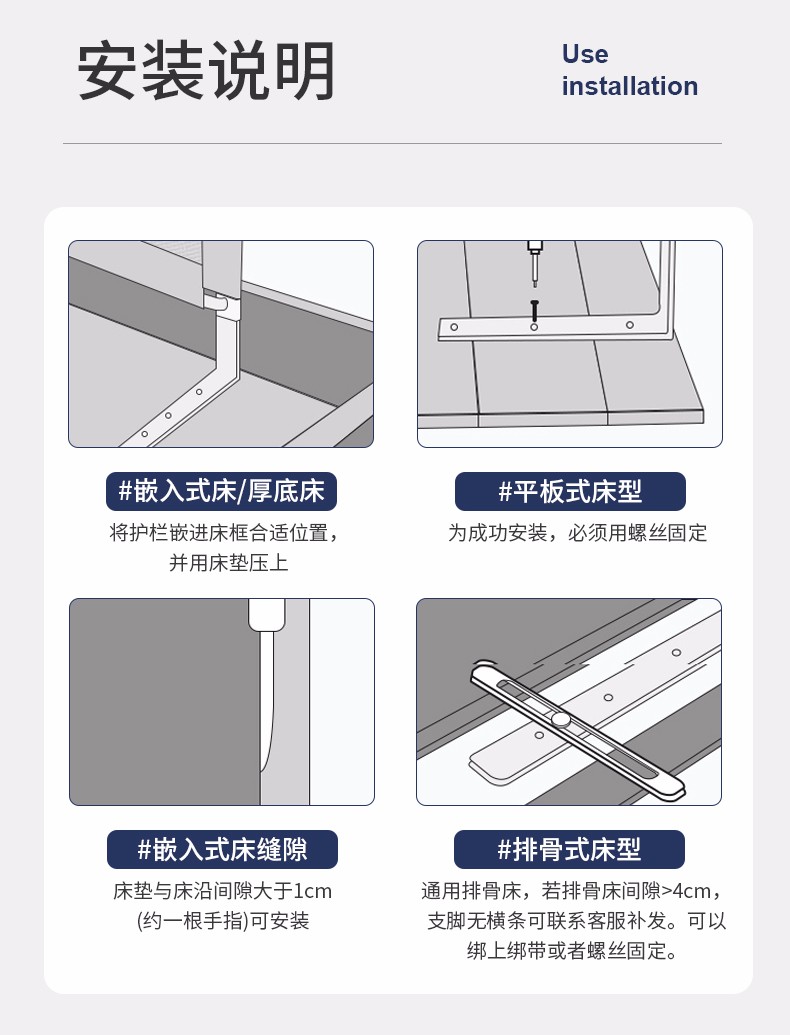 安装说明

Use installation

#嵌入式床/厚底床

将护栏嵌进床框合适位置，并用床垫压上

#平板式床型

为成功安装，必须用螺丝固定

#嵌入式床缝隙

床垫与床沿间隙大于1cm (约一根手指)可安装

#排骨式床型

通用排骨床，若排骨床间隙>4cm，支脚无横条可联系客服补发。可以绑上绑带或者螺丝固定。