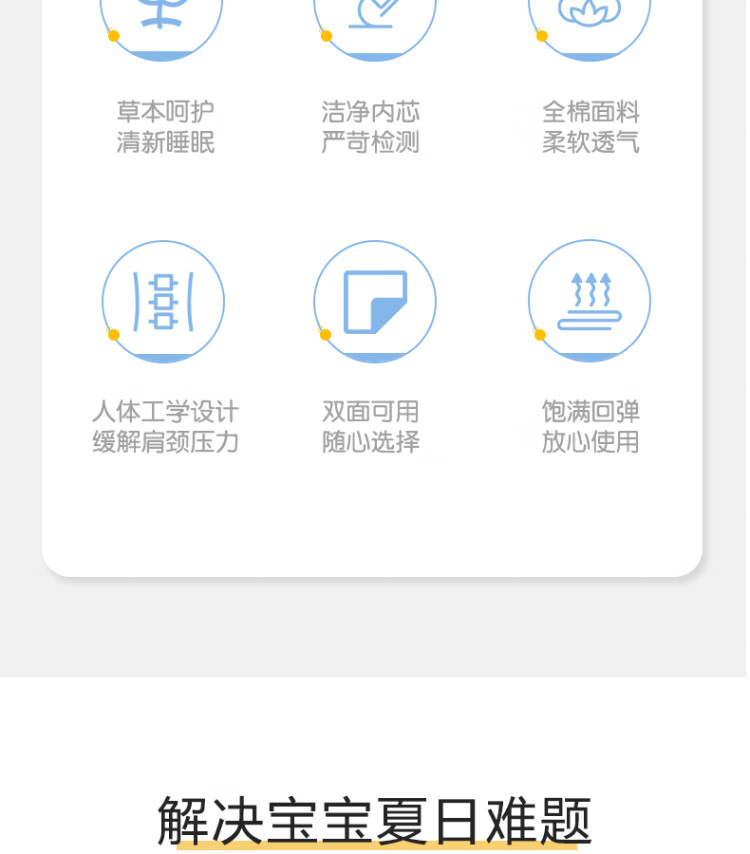 草本呵护
清新睡眠

洁净内芯
严苛检测

全棉面料
柔软透气

人体工学设计
缓解肩颈压力

双面可用
随心选择

饱满回弹
放心使用

解决宝宝夏日难题