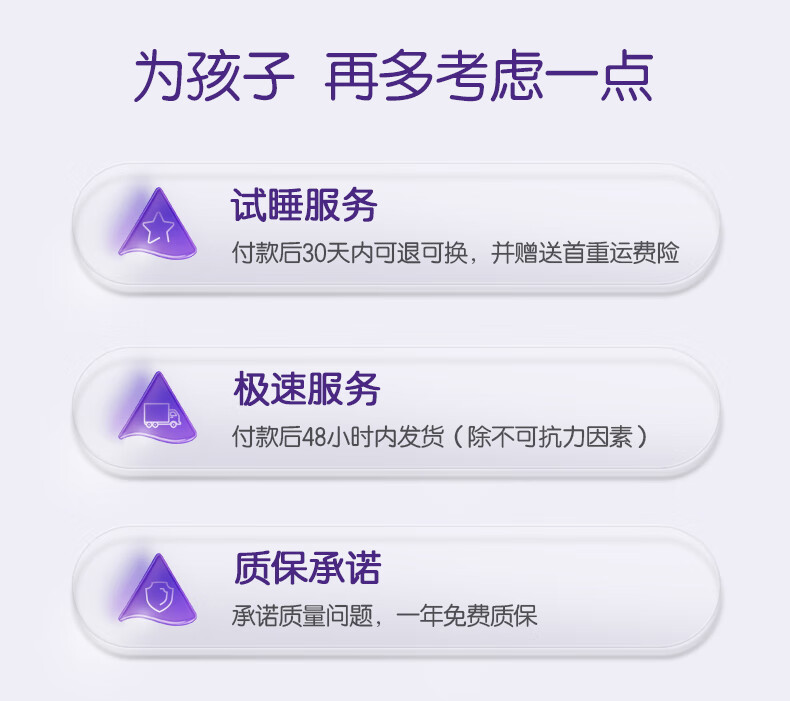 为孩子 再多考虑一点

试睡服务

付款后30天内可退可换，并赠送首重运费险

极速服务

付款后48小时内发货（除不可抗力因素）

质保承诺

承诺质量问题，一年免费质保