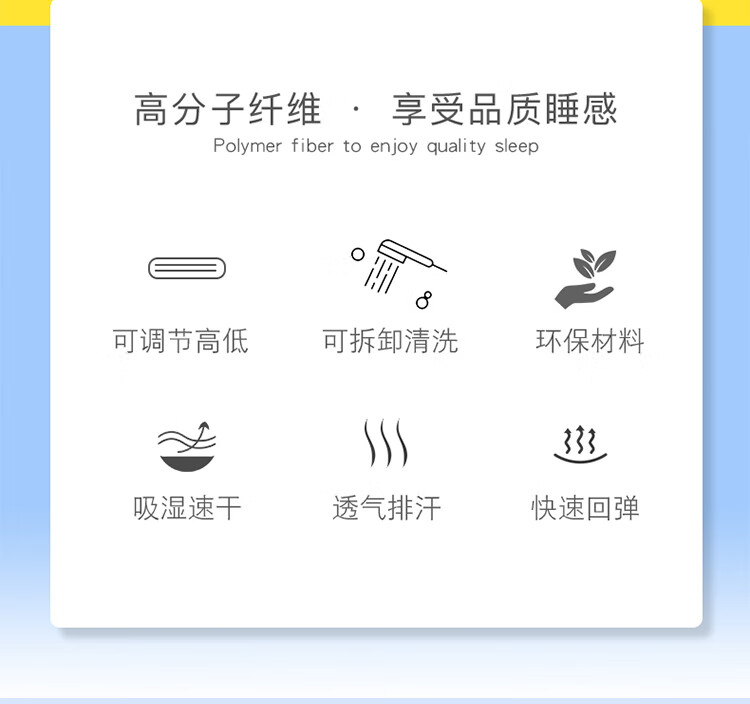 高分子纤维 · 享受品质睡感
Polymer fiber to enjoy quality sleep

可调节高低

可拆卸清洗

环保材料

吸湿速干

透气排汗

快速回弹