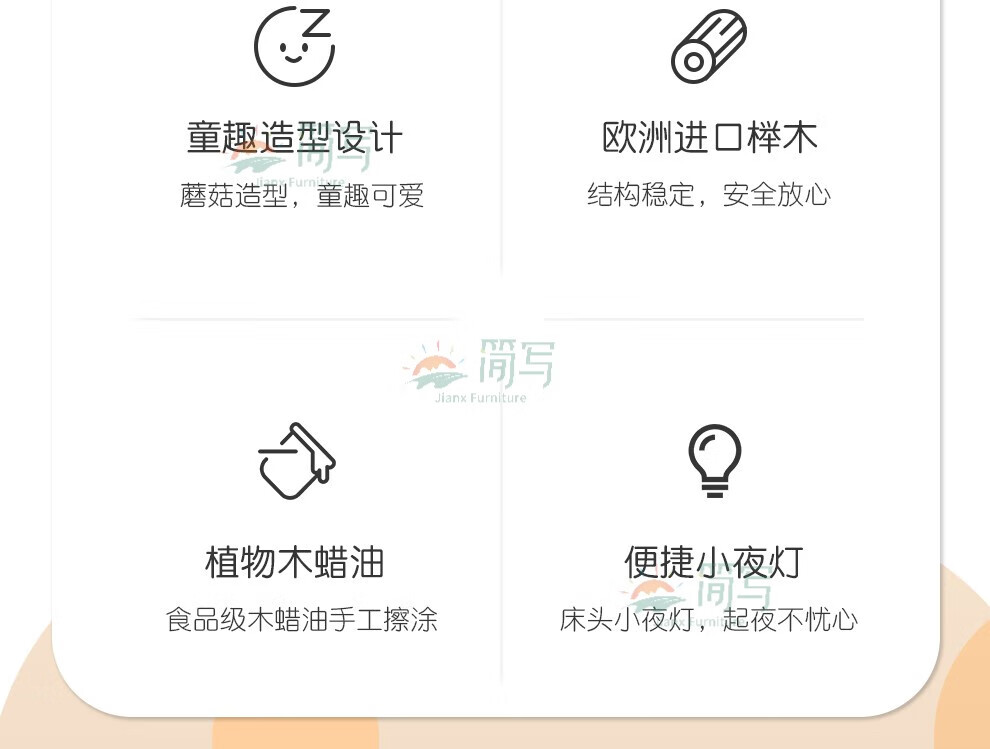 童趣造型设计

蘑菇造型，童趣可爱

欧洲进口榉木

结构稳定，安全放心

植物木蜡油

食品级木蜡油手工擦涂

便捷小夜灯

床头小夜灯，起夜不忧心

简写
Jianx Furniture