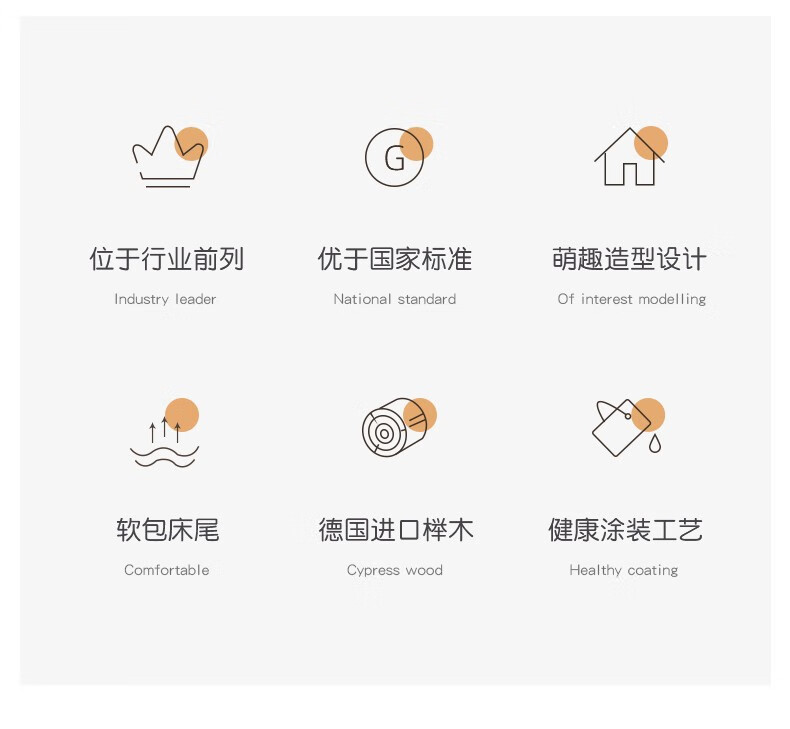 G

位于行业前列
Industry leader

优于国家标准
National standard

萌趣造型设计
Of interest modelling

软包床尾
Comfortable

德国进口榉木
Cypress wood

健康涂装工艺
Healthy coating