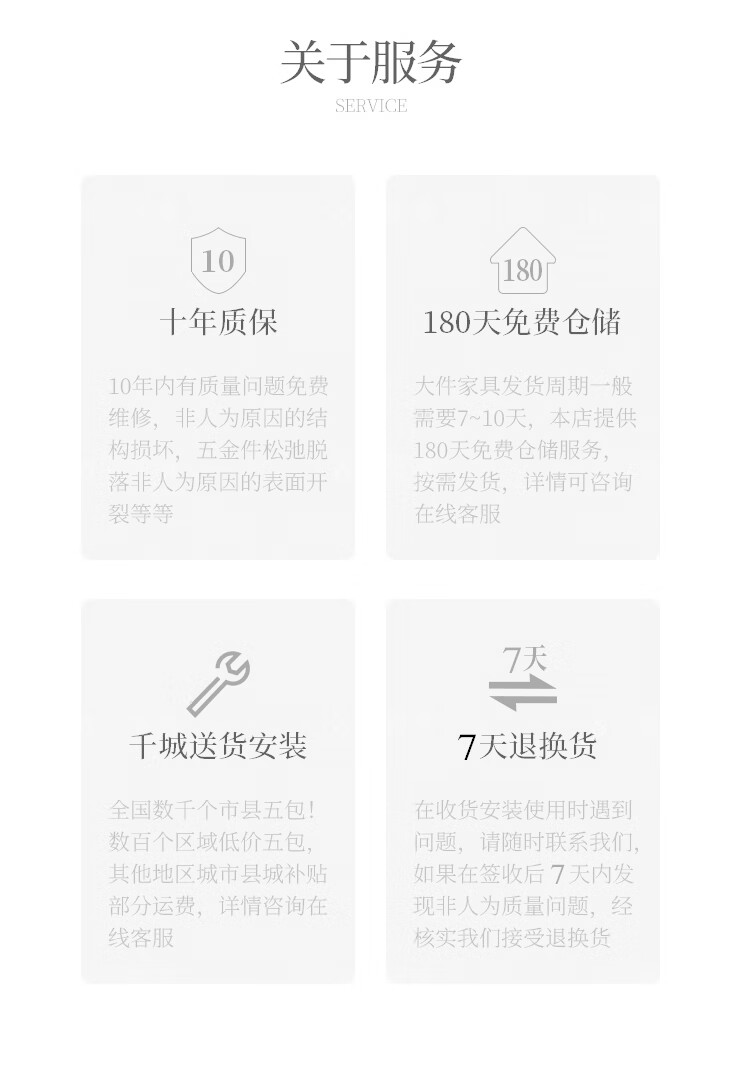 关于服务
SERVICE

10
十年质保

10年内有质量问题免费维修，非人为原因的结构损坏，五金件松弛脱落非人为原因的表面开裂等等

180
180天免费仓储

大件家具发货周期一般需要7~10天，本店提供180天免费仓储服务，按需发货，详情可咨询在线客服

千城送货安装

全国数千个市县五包！数百个区域低价五包，其他地区城市县城补贴部分运费，详情咨询在线客服

7天
7天退换货

在收货安装使用时遇到问题，请随时联系我们，如果在签收后7天内发现非人为质量问题，经核实我们接受退换货