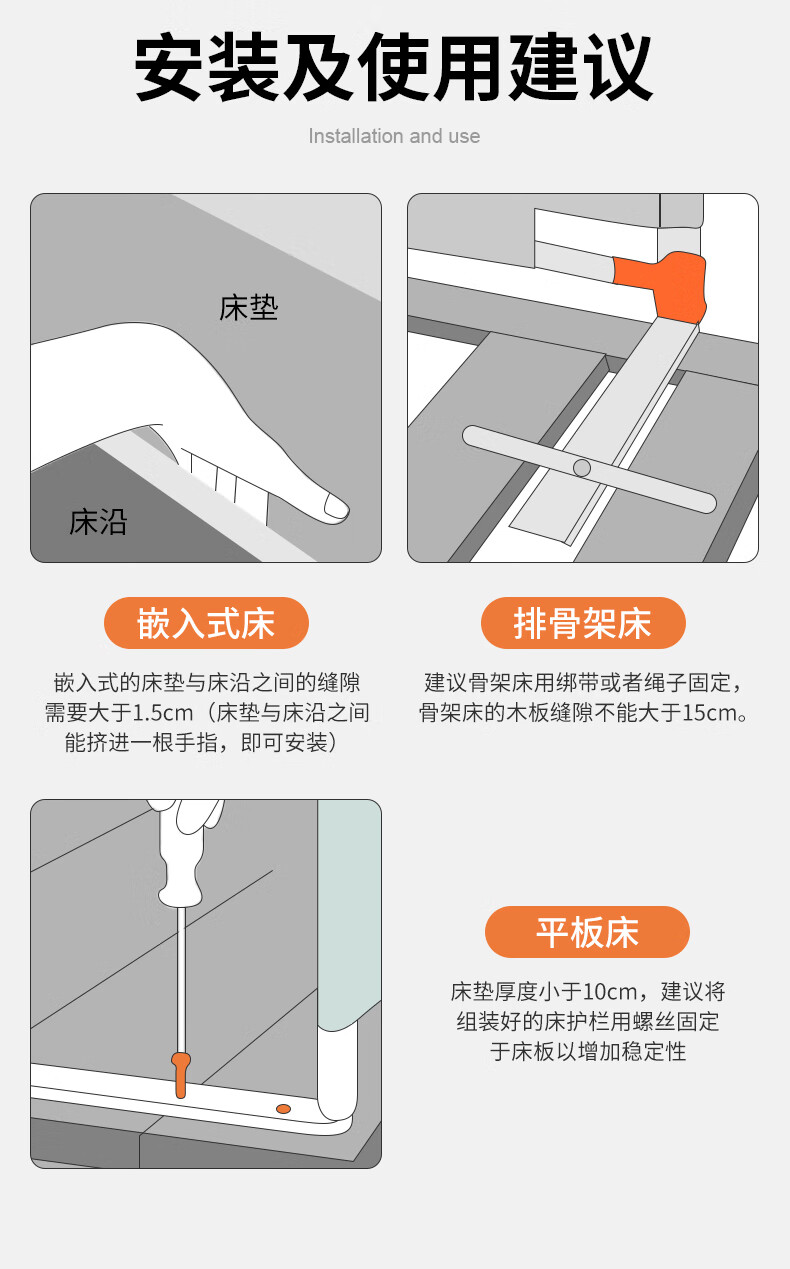 安装及使用建议

Installation and use

床垫

床沿

嵌入式床

嵌入式的床垫与床沿之间的缝隙需要大于1.5cm（床垫与床沿之间能挤进一根手指，即可安装）

排骨架床

建议骨架床用绑带或者绳子固定，骨架床的木板缝隙不能大于15cm。

平板床

床垫厚度小于10cm，建议将组装好的床护栏用螺丝固定于床板以增加稳定性