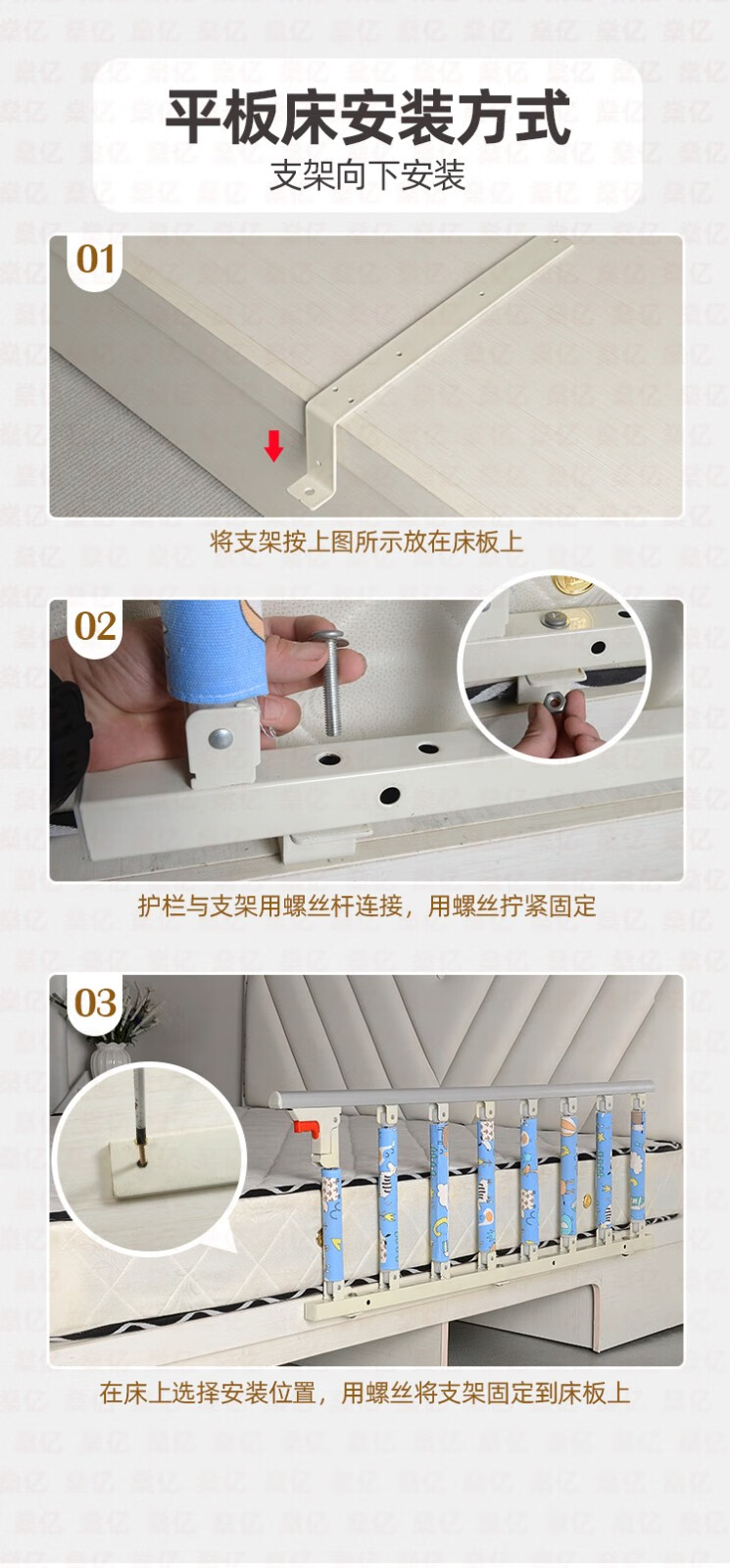 平板床安装方式
支架向下安装

01

将支架按上图所示放在床板上

02

护栏与支架用螺丝杆连接，用螺丝拧紧固定

03

在床上选择安装位置，用螺丝将支架固定到床板上