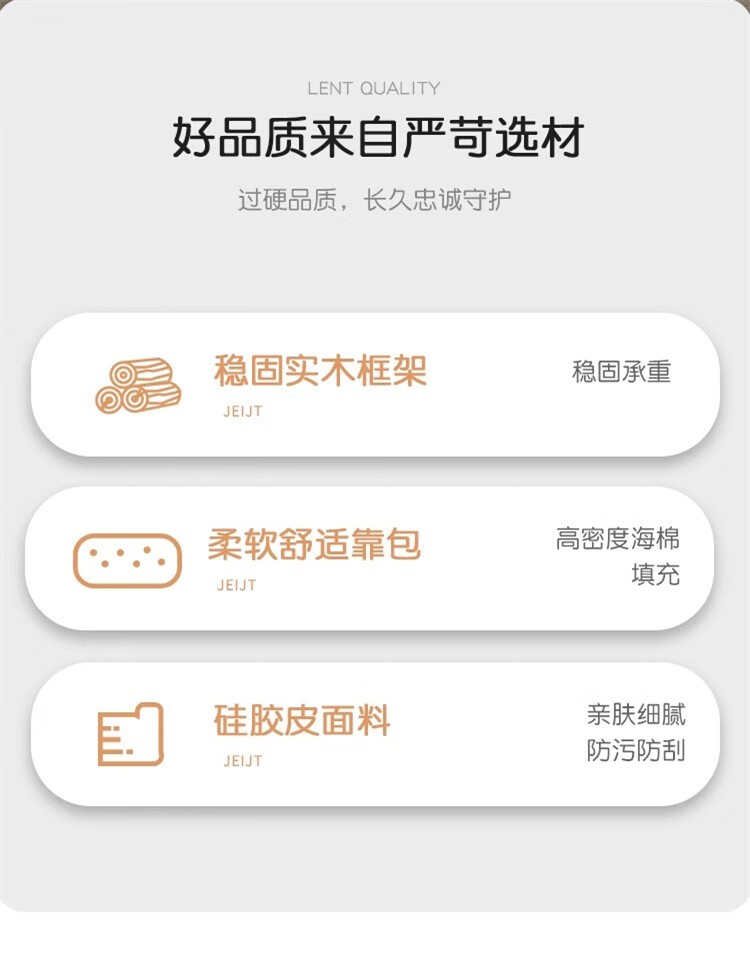 LENT QUALITY

好品质来自严苛选材

过硬品质，长久忠诚守护

稳固实木框架

JEIJT

稳固承重

柔软舒适靠包

JEIJT

高密度海棉
填充

硅胶皮面料

JEIJT

亲肤细腻
防污防刮