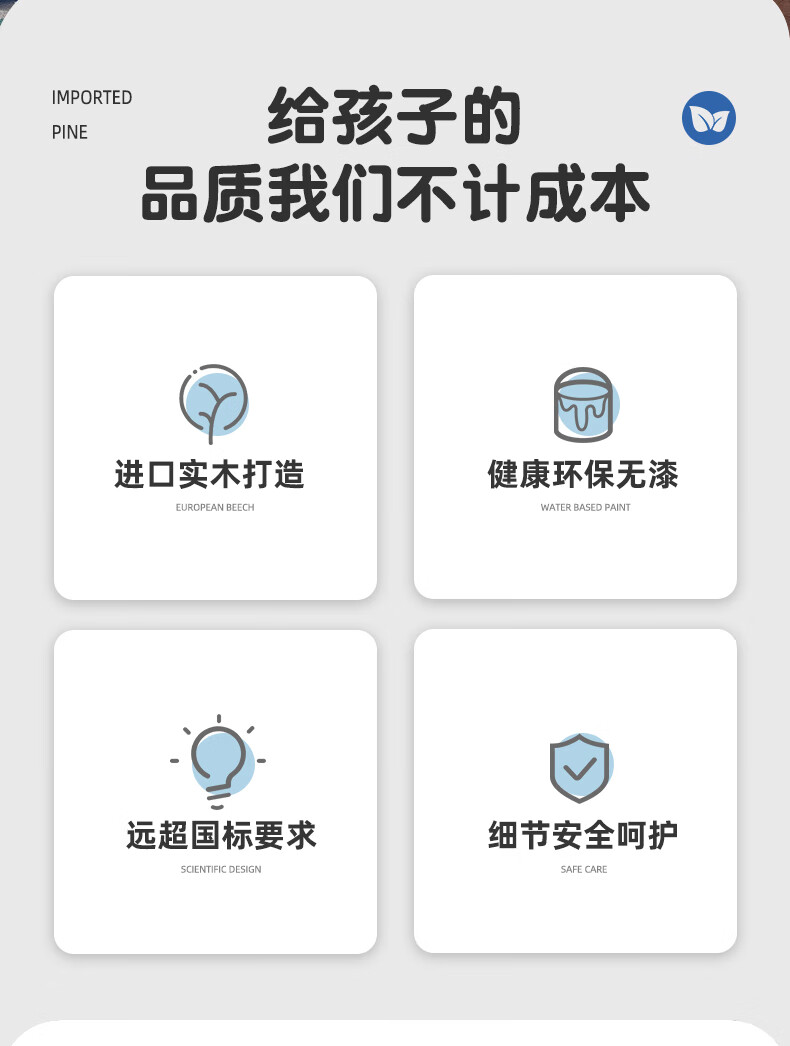 IMPORTED
PINE

给孩子的
品质我们不计成本

进口实木打造
EUROPEAN BEECH

健康环保无漆
WATER BASED PAINT

远超国标要求
SCIENTIFIC DESIGN

细节安全呵护
SAFE CARE